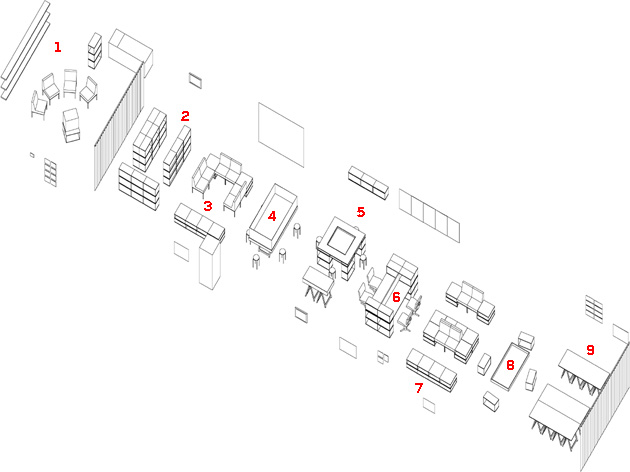 1
2
3
4
5
6
7
8
9